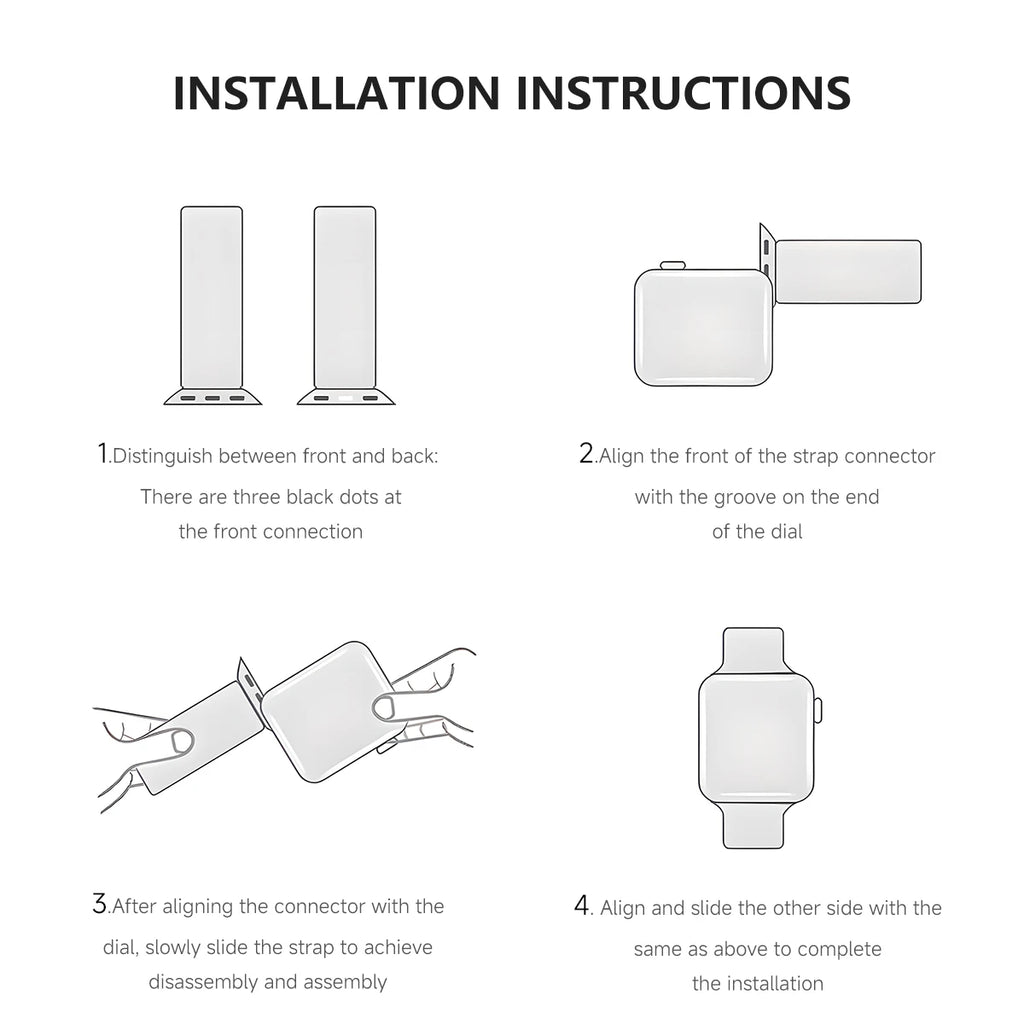 INSTALLATION INSTRUCTIONS

1.Distinguish between front and back:
There are three black dots at
the front connection

2.Align the front of the strap connector
with the groove on the end
of the dial

3.After aligning the connector with the
dial, slowly slide the strap to achieve
disassembly and assembly

4. Align and slide the other side with the
same as above to complete
the installation